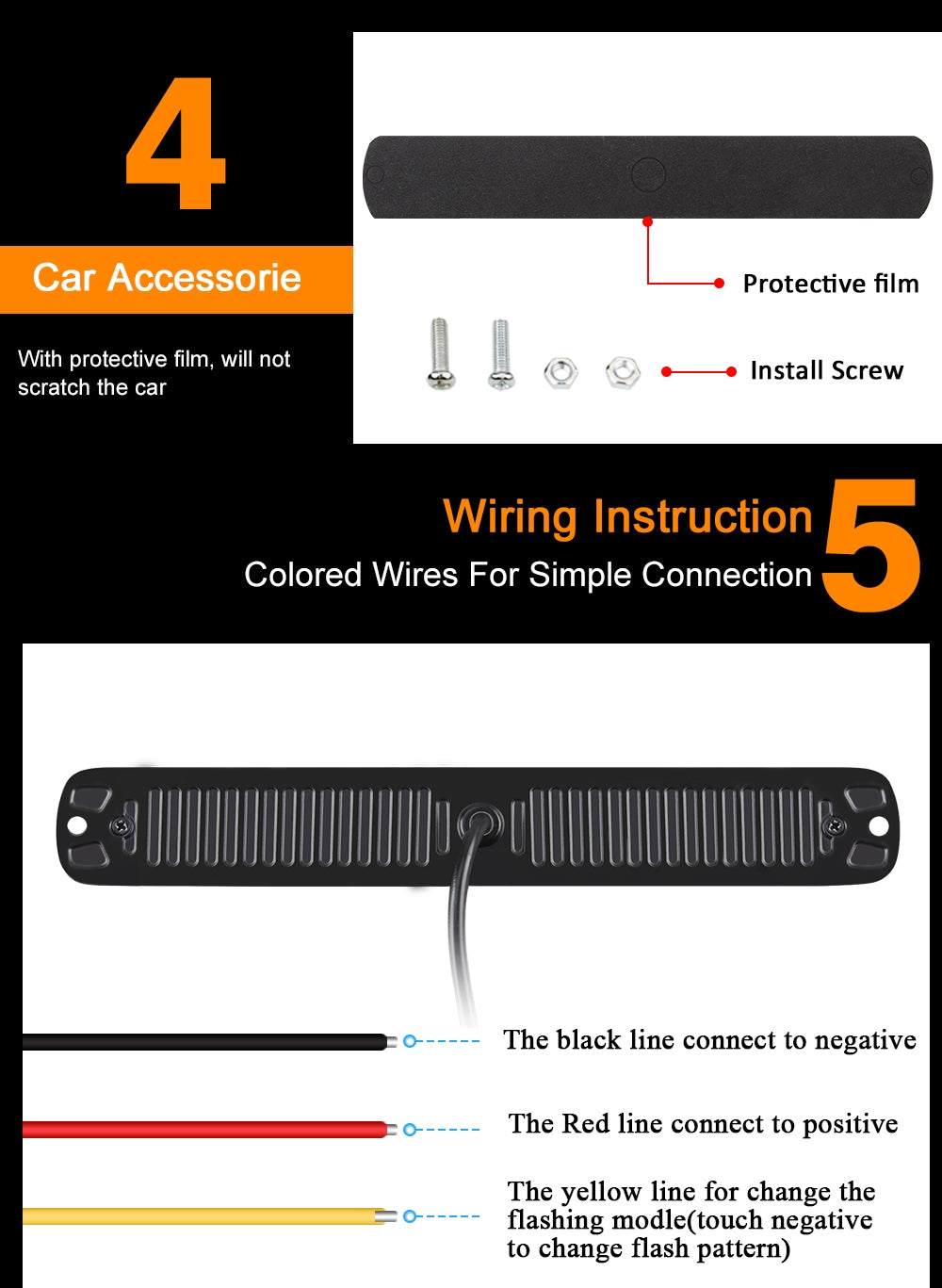 4

Car Accessorie

With protective film, will not scratch the car

Protective film

Install Screw

Wiring Instruction

Colored Wires For Simple Connection

5

The black line connect to negative

The Red line connect to positive

The yellow line for change the flashing modle(touch negative to change flash pattern)