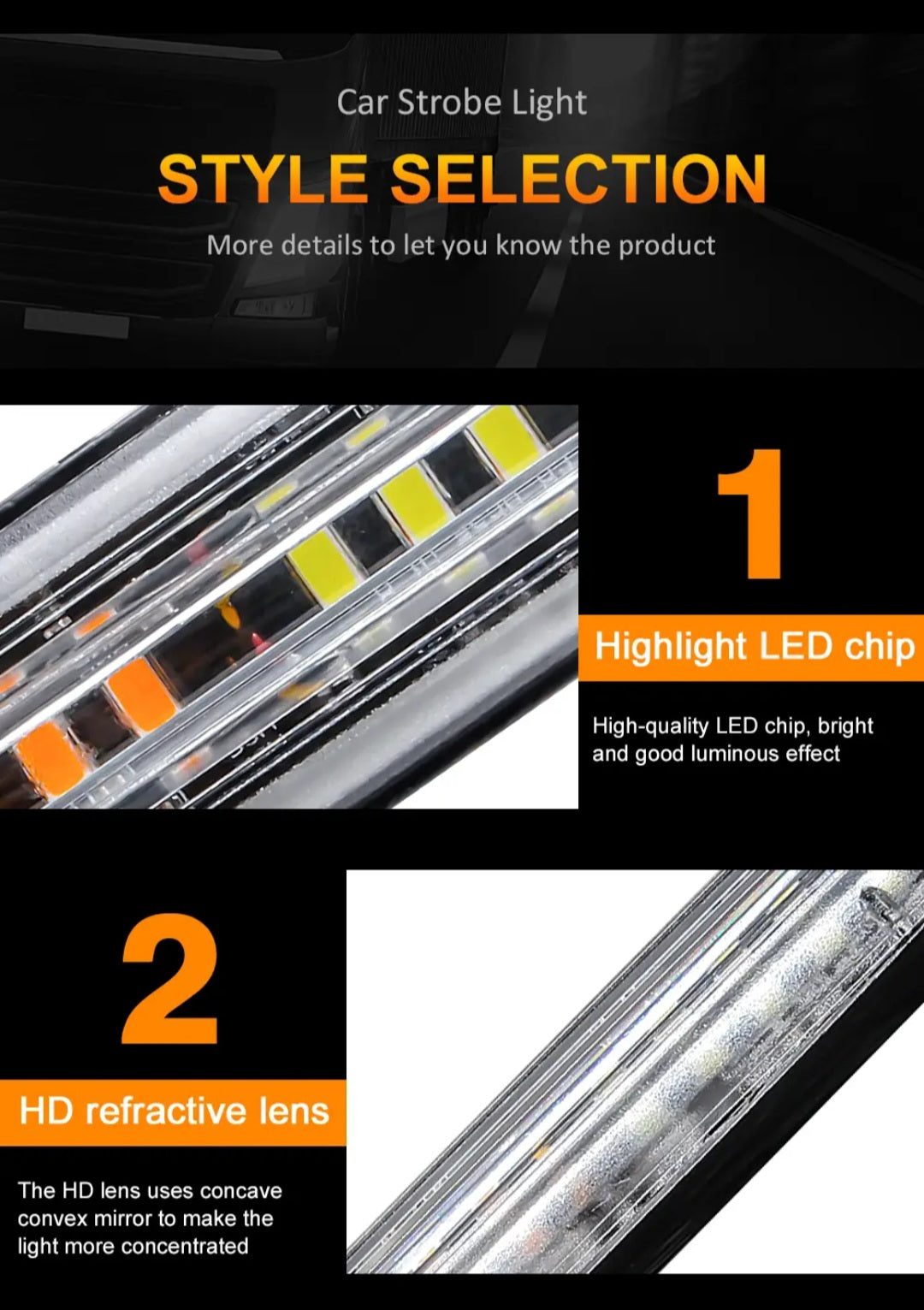 Car Strobe Light

STYLE SELECTION

More details to let you know the product

1

Highlight LED chip

High-quality LED chip, bright and good luminous effect

2

HD refractive lens

The HD lens uses concave convex mirror to make the light more concentrated