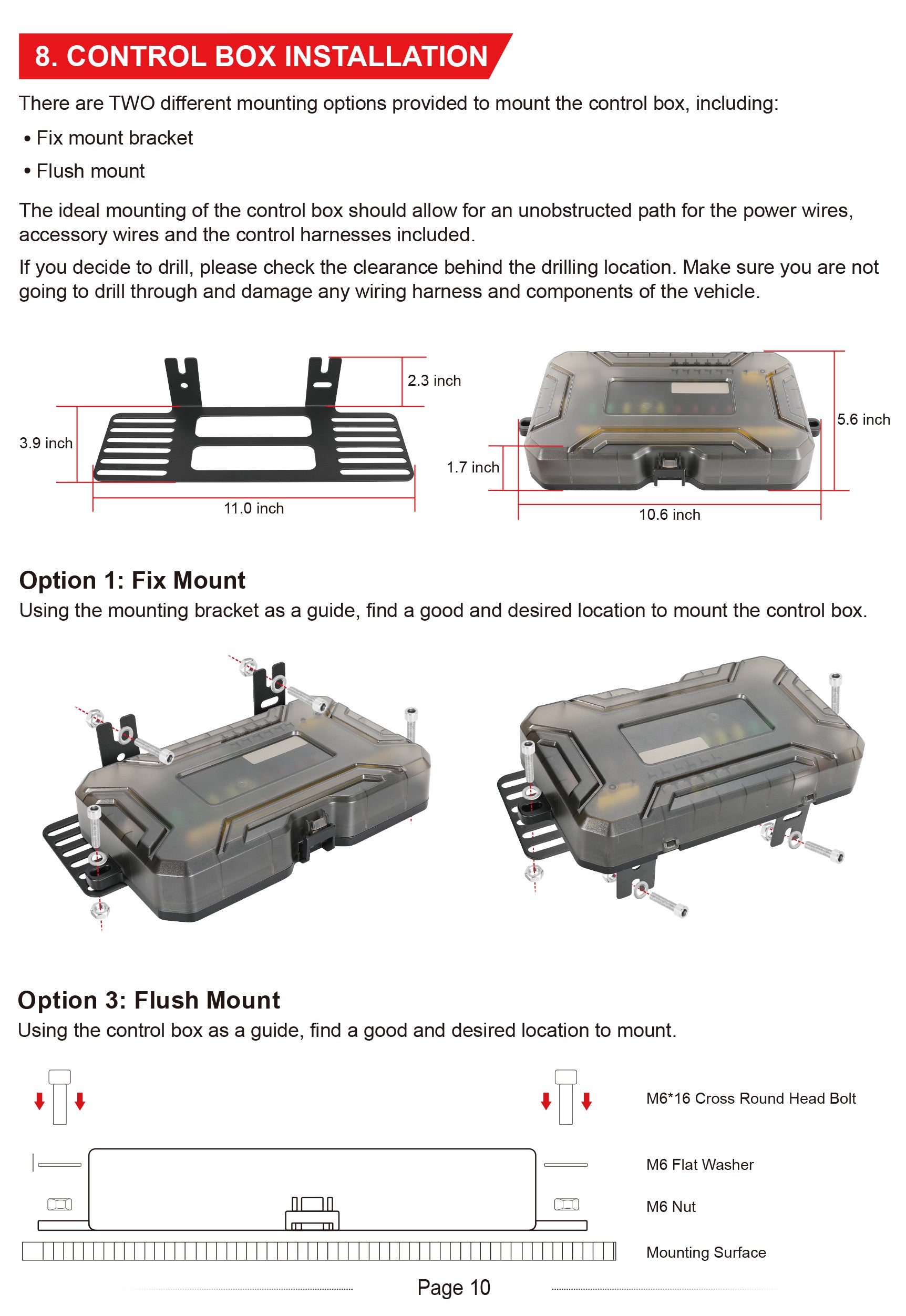 8. CONTROL BOX INSTALLATION

There are TWO different mounting options provided to mount the control box, including:

• Fix mount bracket

• Flush mount

The ideal mounting of the control box should allow for an unobstructed path for the power wires, accessory wires and the control harnesses included.

If you decide to drill, please check the clearance behind the drilling location. Make sure you are not going to drill through and damage any wiring harness and components of the vehicle.

2.3 inch

3.9 inch

11.0 inch

5.6 inch

1.7 inch

10.6 inch

Option 1: Fix Mount

Using the mounting bracket as a guide, find a good and desired location to mount the control box.

Option 3: Flush Mount

Using the control box as a guide, find a good and desired location to mount.

M6*16 Cross Round Head Bolt

M6 Flat Washer

M6 Nut

Mounting Surface

Page 10