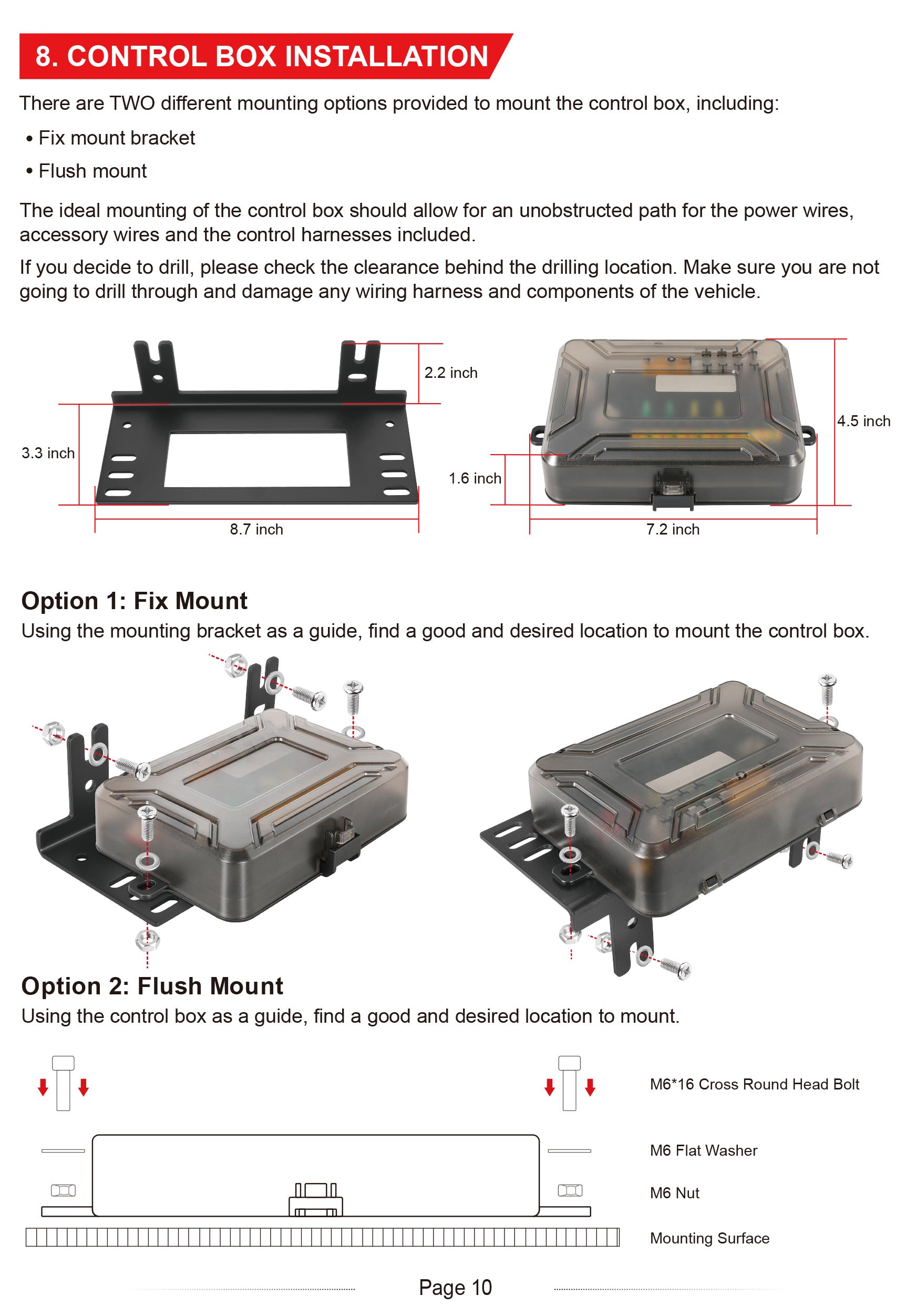 8. CONTROL BOX INSTALLATION

There are TWO different mounting options provided to mount the control box, including:

• Fix mount bracket

• Flush mount

The ideal mounting of the control box should allow for an unobstructed path for the power wires, accessory wires and the control harnesses included.

If you decide to drill, please check the clearance behind the drilling location. Make sure you are not going to drill through and damage any wiring harness and components of the vehicle.

2.2 inch

3.3 inch

8.7 inch

4.5 inch

1.6 inch

7.2 inch

Option 1: Fix Mount

Using the mounting bracket as a guide, find a good and desired location to mount the control box.

Option 2: Flush Mount

Using the control box as a guide, find a good and desired location to mount.

M6*16 Cross Round Head Bolt

M6 Flat Washer

M6 Nut

Mounting Surface

Page 10