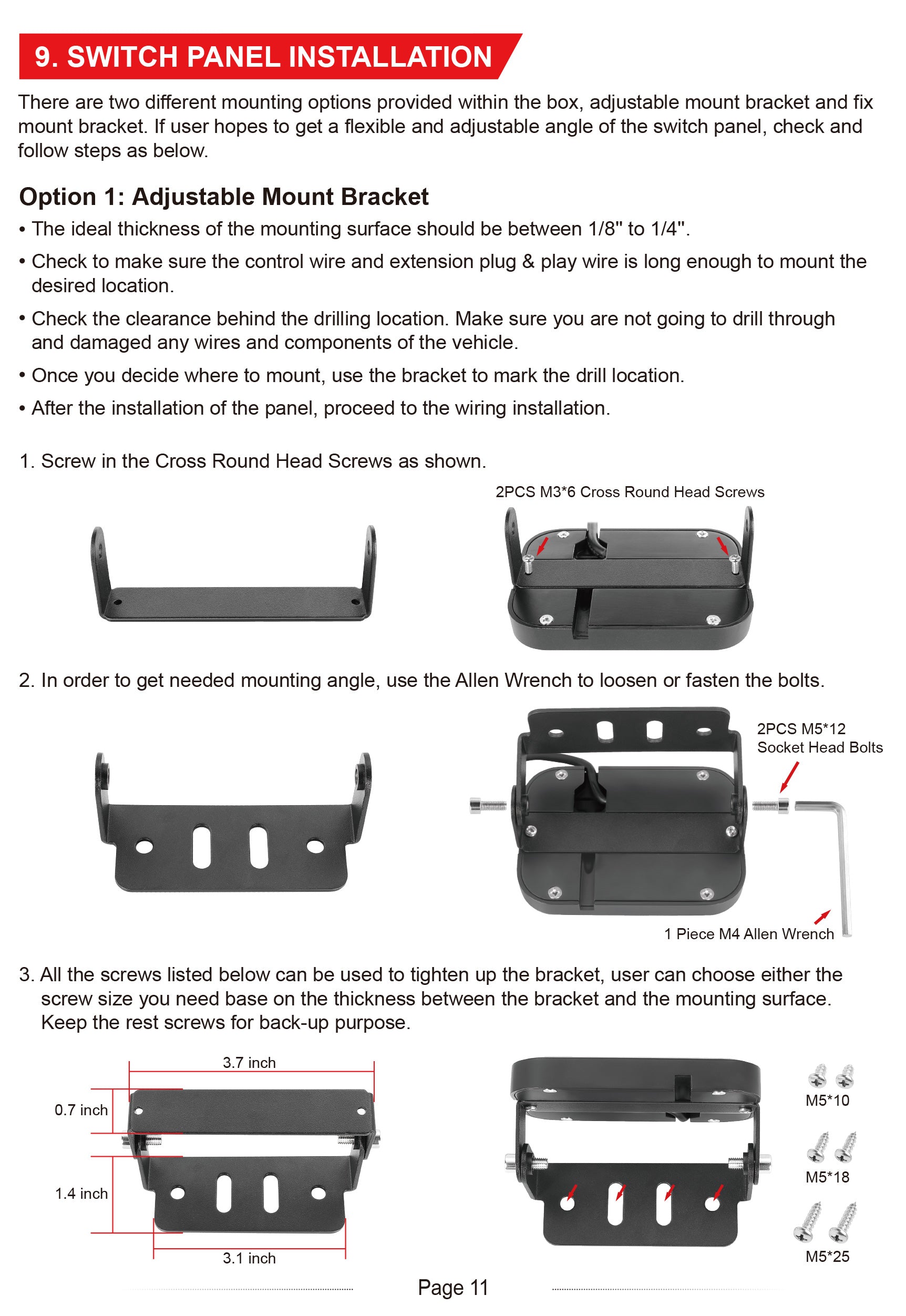 9. SWITCH PANEL INSTALLATION

There are two different mounting options provided within the box, adjustable mount bracket and fix mount bracket. If user hopes to get a flexible and adjustable angle of the switch panel, check and follow steps as below.

Option 1: Adjustable Mount Bracket

• The ideal thickness of the mounting surface should be between 1/8" to 1/4".

• Check to make sure the control wire and extension plug & play wire is long enough to mount the desired location.

• Check the clearance behind the drilling location. Make sure you are not going to drill through and damaged any wires and components of the vehicle.

• Once you decide where to mount, use the bracket to mark the drill location.

• After the installation of the panel, proceed to the wiring installation.

1. Screw in the Cross Round Head Screws as shown.

2PCS M3*6 Cross Round Head Screws

2. In order to get needed mounting angle, use the Allen Wrench to loosen or fasten the bolts.

2PCS M5*12 Socket Head Bolts

1 Piece M4 Allen Wrench

3. All the screws listed below can be used to tighten up the bracket, user can choose either the screw size you need base on the thickness between the bracket and the mounting surface. Keep the rest screws for back-up purpose.

3.7 inch

0.7 inch

1.4 inch

3.1 inch

M5*10

M5*18

M5*25

Page 11