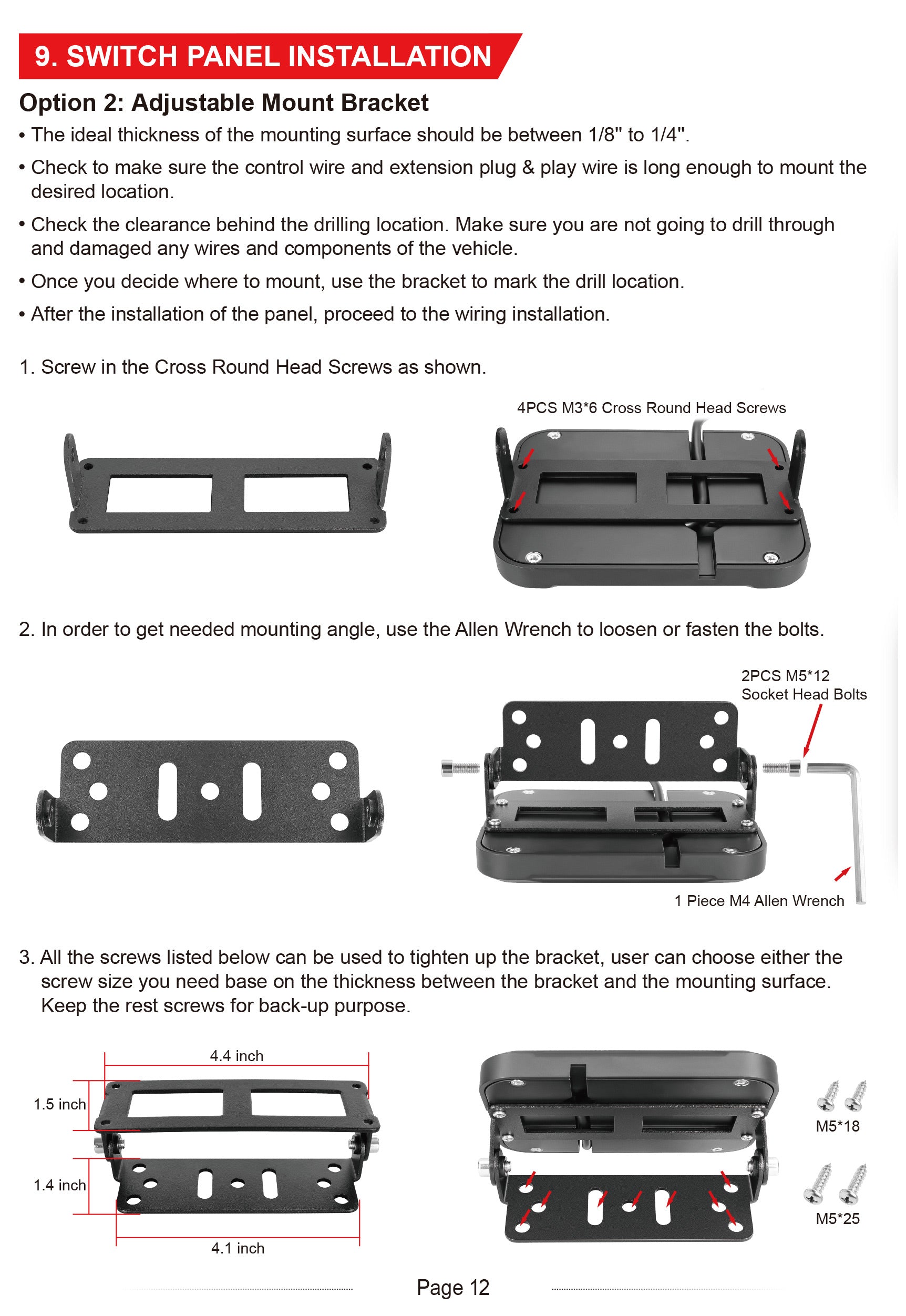 9. SWITCH PANEL INSTALLATION

Option 2: Adjustable Mount Bracket

• The ideal thickness of the mounting surface should be between 1/8" to 1/4".

• Check to make sure the control wire and extension plug & play wire is long enough to mount the desired location.

• Check the clearance behind the drilling location. Make sure you are not going to drill through and damaged any wires and components of the vehicle.

• Once you decide where to mount, use the bracket to mark the drill location.

• After the installation of the panel, proceed to the wiring installation.

1. Screw in the Cross Round Head Screws as shown.

4PCS M3*6 Cross Round Head Screws

2. In order to get needed mounting angle, use the Allen Wrench to loosen or fasten the bolts.

2PCS M5*12 Socket Head Bolts

1 Piece M4 Allen Wrench

3. All the screws listed below can be used to tighten up the bracket, user can choose either the screw size you need base on the thickness between the bracket and the mounting surface. Keep the rest screws for back-up purpose.

4.4 inch

1.5 inch

1.4 inch

4.1 inch

M5*18

M5*25

Page 12