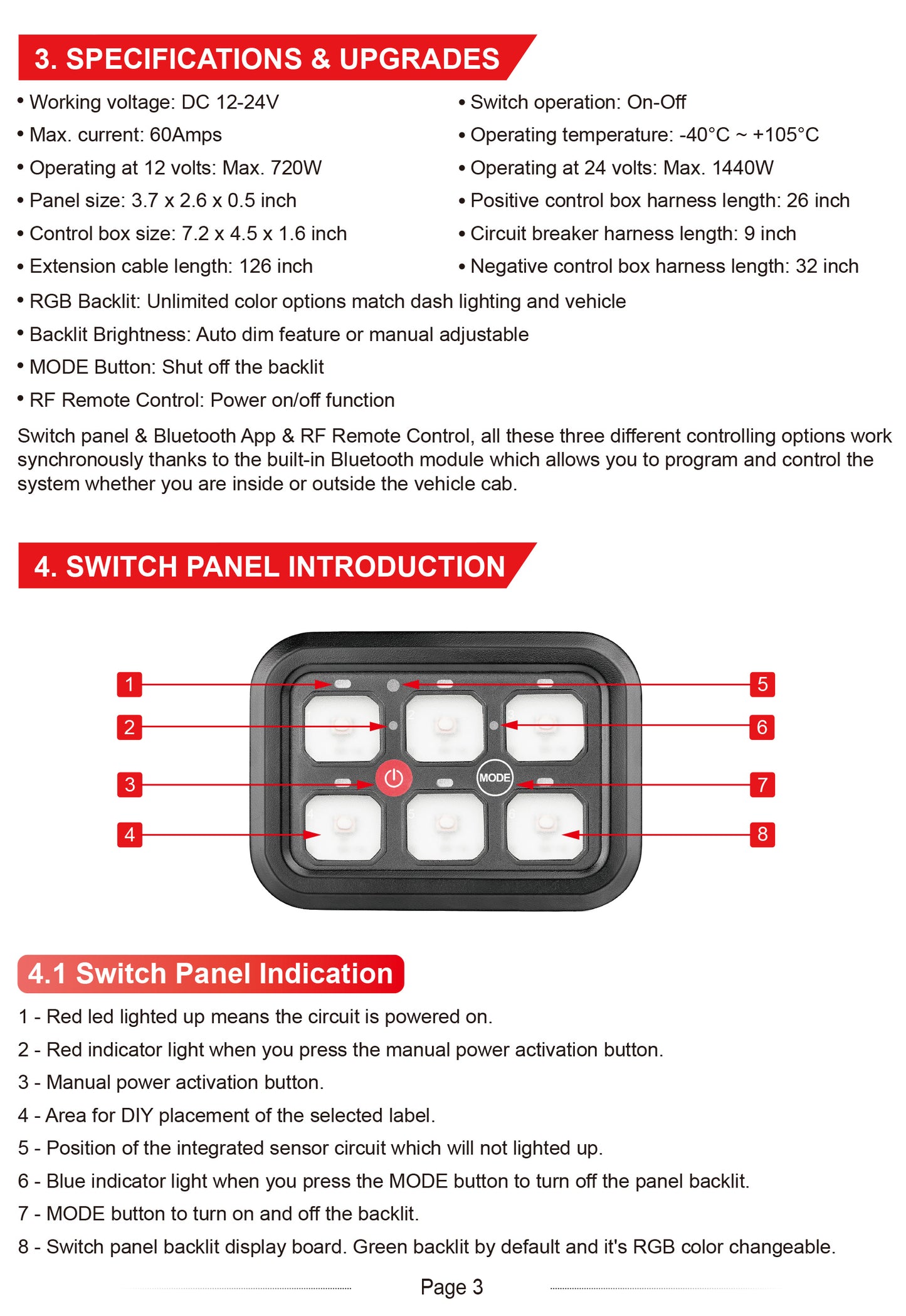 3. SPECIFICATIONS & UPGRADES

• Working voltage: DC 12-24V
• Max. current: 60Amps
• Operating at 12 volts: Max. 720W
• Panel size: 3.7 x 2.6 x 0.5 inch
• Control box size: 7.2 x 4.5 x 1.6 inch
• Extension cable length: 126 inch

• Switch operation: On-Off
• Operating temperature: -40°C ~ +105°C
• Operating at 24 volts: Max. 1440W
• Positive control box harness length: 26 inch
• Circuit breaker harness length: 9 inch
• Negative control box harness length: 32 inch

• RGB Backlit: Unlimited color options match dash lighting and vehicle
• Backlit Brightness: Auto dim feature or manual adjustable
• MODE Button: Shut off the backlit
• RF Remote Control: Power on/off function

Switch panel & Bluetooth App & RF Remote Control, all these three different controlling options work synchronously thanks to the built-in Bluetooth module which allows you to program and control the system whether you are inside or outside the vehicle cab.

4. SWITCH PANEL INTRODUCTION

1
2
3
4
5
6
7
8
MODE

4.1 Switch Panel Indication

1 - Red led lighted up means the circuit is powered on.
2 - Red indicator light when you press the manual power activation button.
3 - Manual power activation button.
4 - Area for DIY placement of the selected label.
5 - Position of the integrated sensor circuit which will not lighted up.
6 - Blue indicator light when you press the MODE button to turn off the panel backlit.
7 - MODE button to turn on and off the backlit.
8 - Switch panel backlit display board. Green backlit by default and it's RGB color changeable.

Page 3