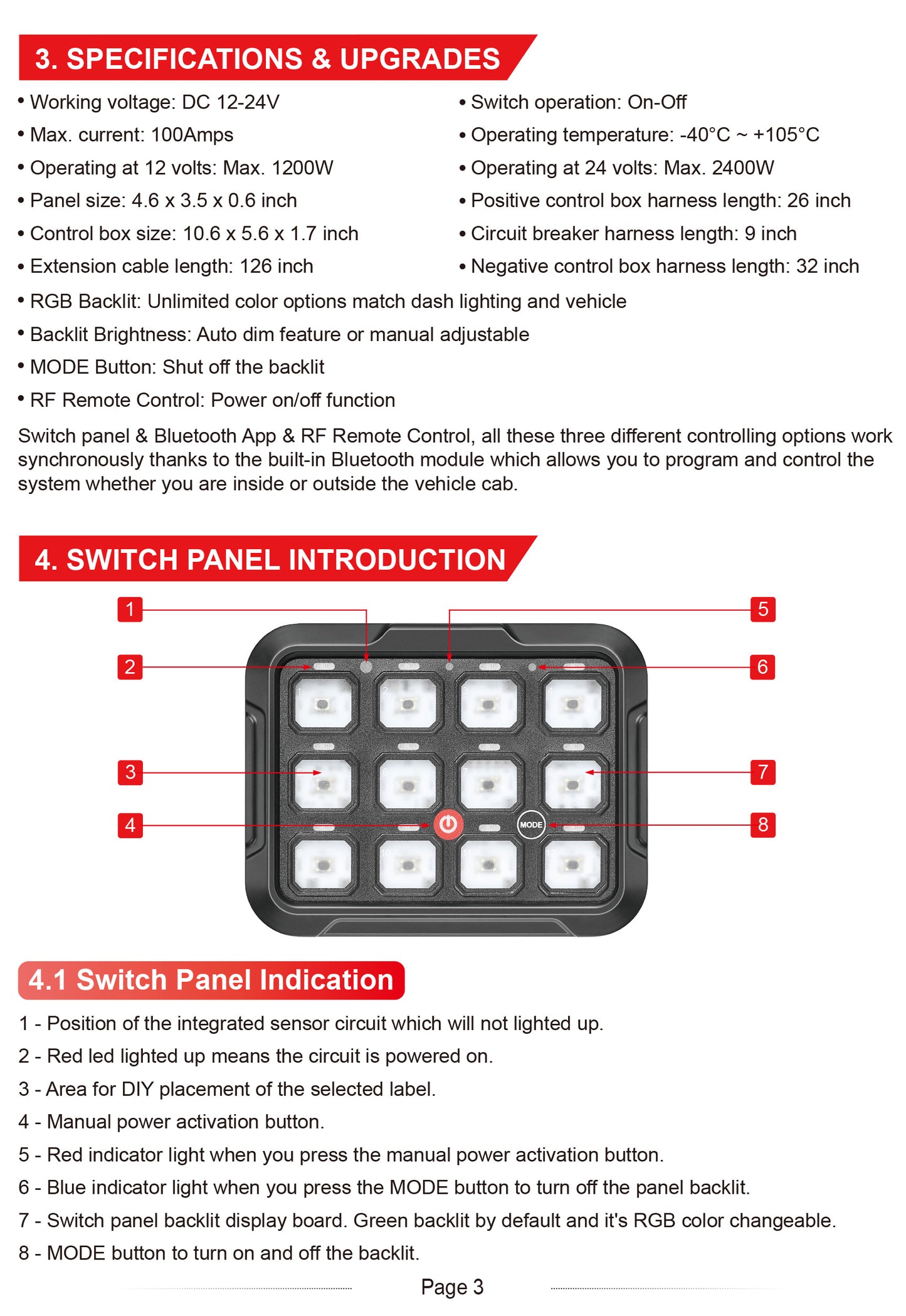 3. SPECIFICATIONS & UPGRADES

• Working voltage: DC 12-24V
• Max. current: 100Amps
• Operating at 12 volts: Max. 1200W
• Panel size: 4.6 x 3.5 x 0.6 inch
• Control box size: 10.6 x 5.6 x 1.7 inch
• Extension cable length: 126 inch

• Switch operation: On-Off
• Operating temperature: -40°C ~ +105°C
• Operating at 24 volts: Max. 2400W
• Positive control box harness length: 26 inch
• Circuit breaker harness length: 9 inch
• Negative control box harness length: 32 inch

• RGB Backlit: Unlimited color options match dash lighting and vehicle
• Backlit Brightness: Auto dim feature or manual adjustable
• MODE Button: Shut off the backlit
• RF Remote Control: Power on/off function

Switch panel & Bluetooth App & RF Remote Control, all these three different controlling options work synchronously thanks to the built-in Bluetooth module which allows you to program and control the system whether you are inside or outside the vehicle cab.

4. SWITCH PANEL INTRODUCTION

1
2
3
4
5
6
7
8
MODE

4.1 Switch Panel Indication

1 - Position of the integrated sensor circuit which will not lighted up.
2 - Red led lighted up means the circuit is powered on.
3 - Area for DIY placement of the selected label.
4 - Manual power activation button.
5 - Red indicator light when you press the manual power activation button.
6 - Blue indicator light when you press the MODE button to turn off the panel backlit.
7 - Switch panel backlit display board. Green backlit by default and it's RGB color changeable.
8 - MODE button to turn on and off the backlit.

Page 3